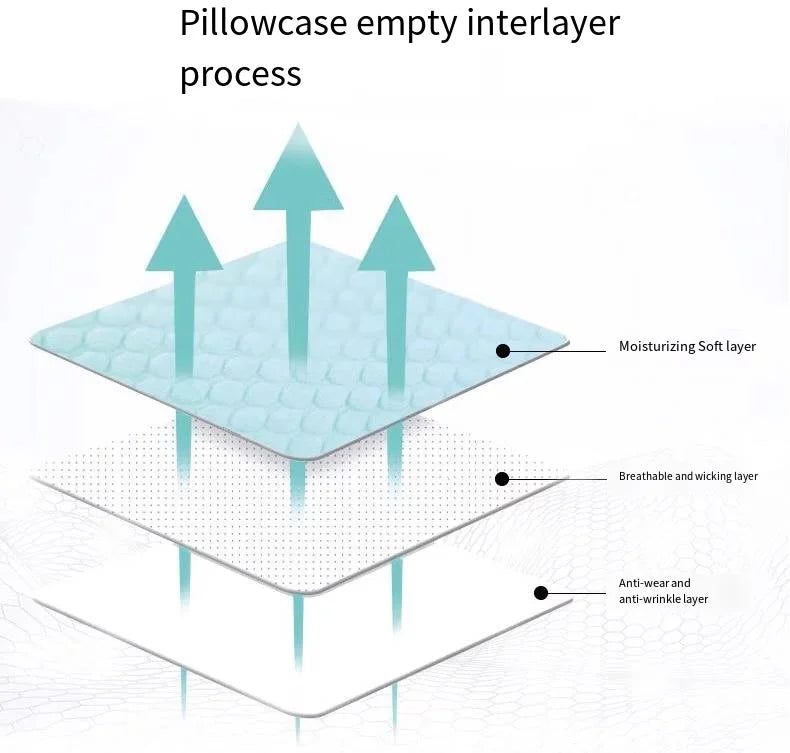 Pillowcase empty interlayer process

Moisturizing Soft layer

Breathable and wicking layer

Anti-wear and anti-wrinkle layer